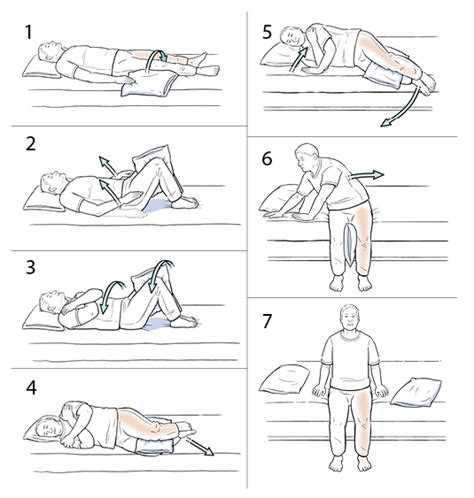 1

2

3

4

5

6

7