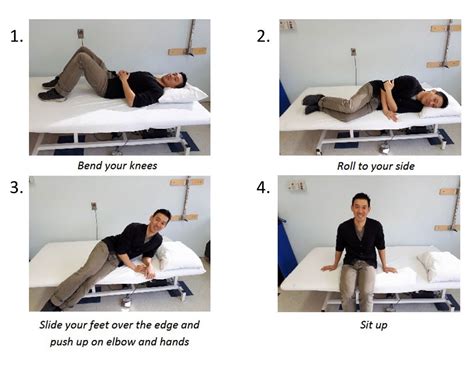 1.

Bend your knees

2.

Roll to your side

3.

Slide your feet over the edge and push up on elbow and hands

4.

Sit up