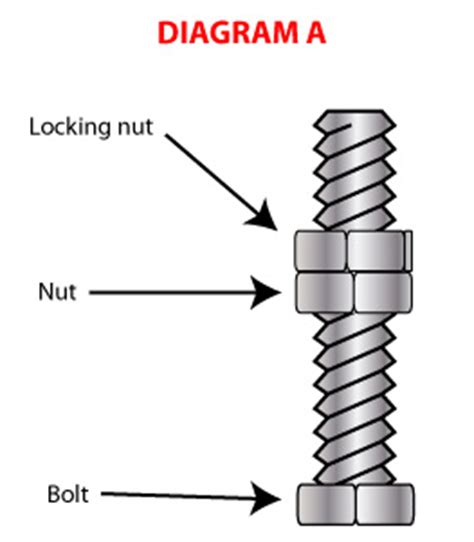 DIAGRAM A

Locking nut

Nut

Bolt