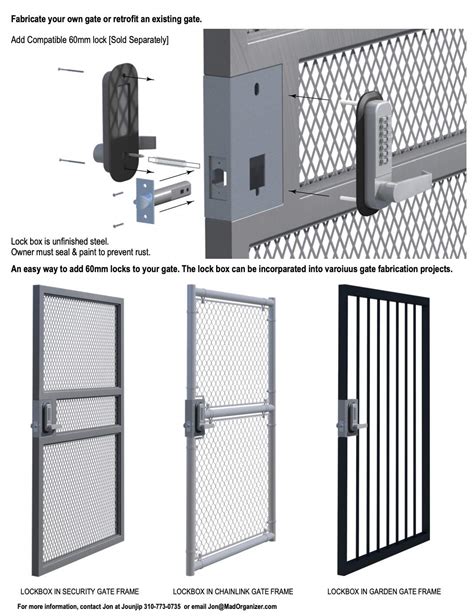 Fabricate your own gate or retrofit an existing gate.

Add Compatible 60mm lock [Sold Separately]

Lock box is unfinished steel.
Owner must seal & paint to prevent rust.

An easy way to add 60mm locks to your gate. The lock box can be incorparated into varoiuus gate fabrication projects.

LOCKBOX IN SECURITY GATE FRAME

LOCKBOX IN CHAINLINK GATE FRAME

LOCKBOX IN GARDEN GATE FRAME

For more information, contact Jon at Jounjip 310-773-0735 or email Jon@MadOrganizer.com