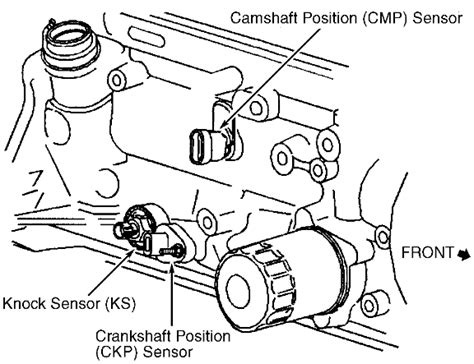 Camshaft Position (CMP) Sensor

FRONT

Knock Sensor (KS)

Crankshaft Position (CKP) Sensor