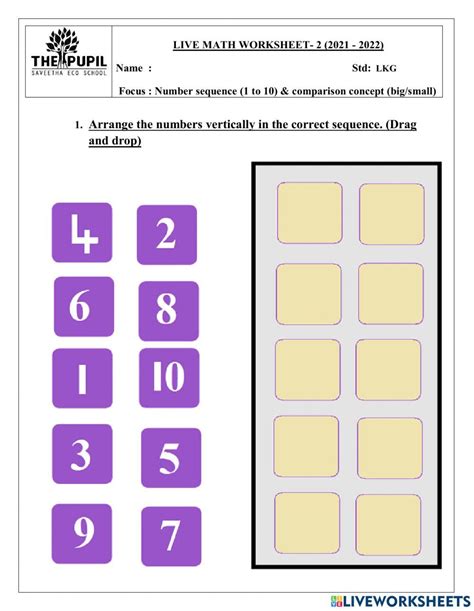 THE PUPIL
SAVEETHA ECO SCHOOL

LIVE MATH WORKSHEET- 2 (2021 - 2022)

Name :

Std: LKG

Focus : Number sequence (1 to 10) & comparison concept (big/small)

1. Arrange the numbers vertically in the correct sequence. (Drag and drop)

4 2
6 8
1 10
3 5
9 7

LIVEWORKSHEETS