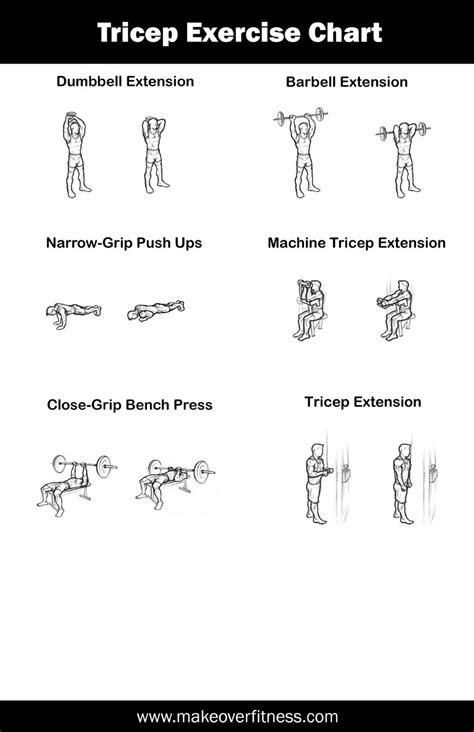 Tricep Exercise Chart

Dumbbell Extension

Barbell Extension

Narrow-Grip Push Ups

Machine Tricep Extension

Close-Grip Bench Press

Tricep Extension

www.makeoverfitness.com