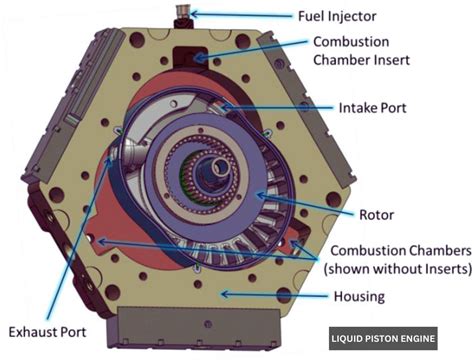 Fuel Injector

Combustion Chamber Insert

Intake Port

Rotor

Combustion Chambers (shown without Inserts)

Housing

Exhaust Port

LIQUID PISTON ENGINE