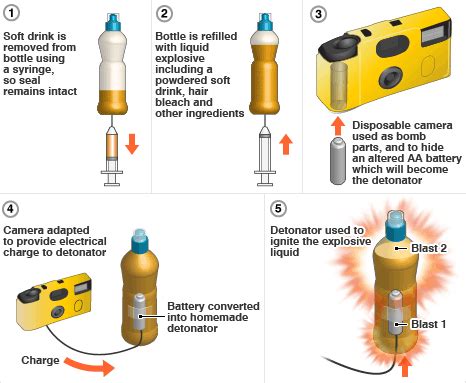 1

Soft drink is removed from bottle using a syringe, so seal remains intact

2

Bottle is refilled with liquid explosive including a powdered soft drink, hair bleach and other ingredients

3

Disposable camera used as bomb parts, and to hide an altered AA battery which will become the detonator

4

Camera adapted to provide electrical charge to detonator

Battery converted into homemade detonator

Charge

5

Detonator used to ignite the explosive liquid

Blast 2

Blast 1