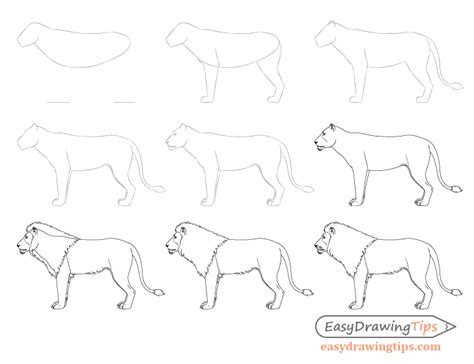 EasyDrawingTips
easydrawingtips.com