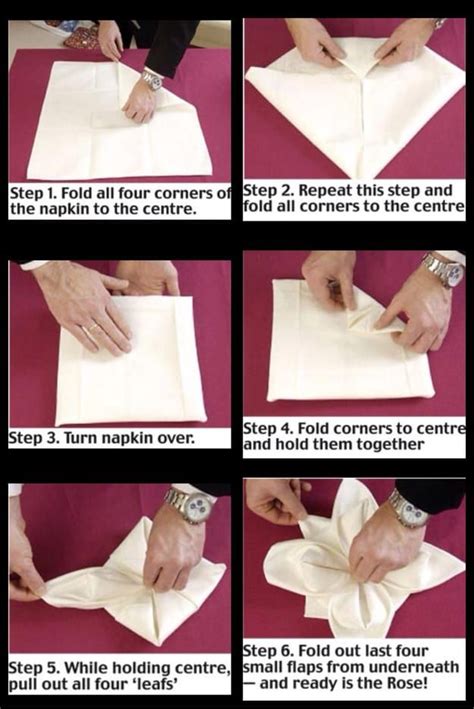 Step 1. Fold all four corners of the napkin to the centre.

Step 2. Repeat this step and fold all corners to the centre

Step 3. Turn napkin over.

Step 4. Fold corners to centre and hold them together

Step 5. While holding centre, pull out all four 'leafs'

Step 6. Fold out last four small flaps from underneath — and ready is the Rose!