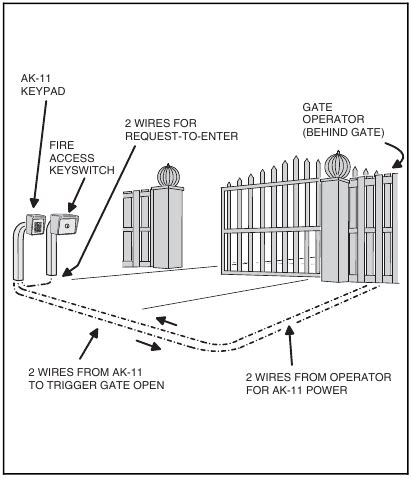 AK-11
KEYPAD

FIRE
ACCESS
KEYSWITCH

2 WIRES FOR
REQUEST-TO-ENTER

GATE
OPERATOR
(BEHIND GATE)

2 WIRES FROM AK-11
TO TRIGGER GATE OPEN

2 WIRES FROM OPERATOR
FOR AK-11 POWER