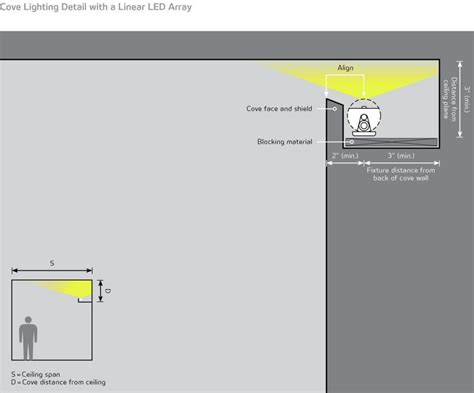 Cove Lighting Detail with a Linear LED Array

Align

Cove face and shield

Blocking material

3" (min.)

Distance from ceiling plane

2" (min.)

3" (min.)

Fixture distance from back of cove wall

S

D

S = Ceiling span
D = Cove distance from ceiling