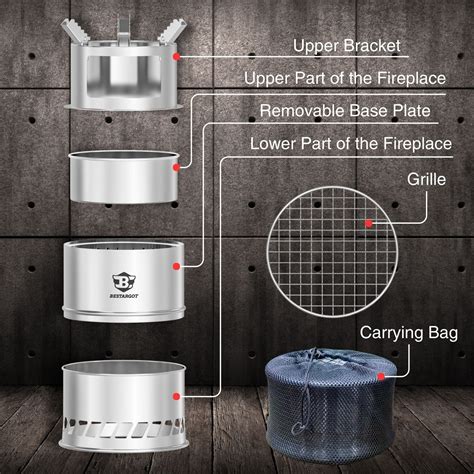 Upper Bracket
Upper Part of the Fireplace
Removable Base Plate
Lower Part of the Fireplace
Grille
B
BESTARGOT
Carrying Bag