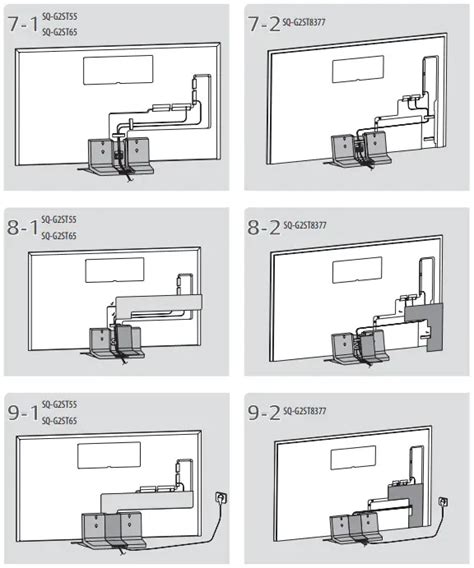 7-1 SQ-G2ST55
SQ-G2ST65

7-2 SQ-G2ST8377

8-1 SQ-G2ST55
SQ-G2ST65

8-2 SQ-G2ST8377

9-1 SQ-G2ST55
SQ-G2ST65

9-2 SQ-G2ST8377