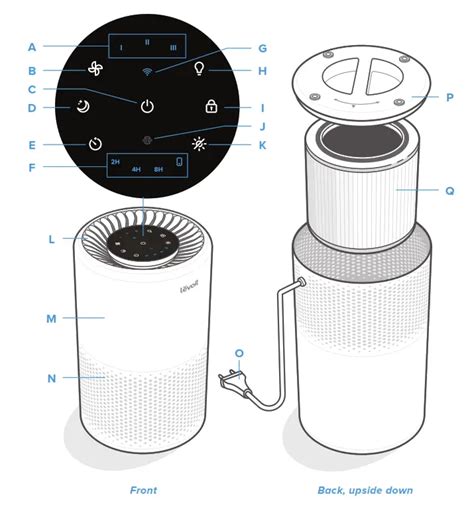 A
I II III
G
B
H
C
D
I
J
E
K
F
2H 4H 8H
L
levoit
M
N
O
P
Q
Front
Back, upside down