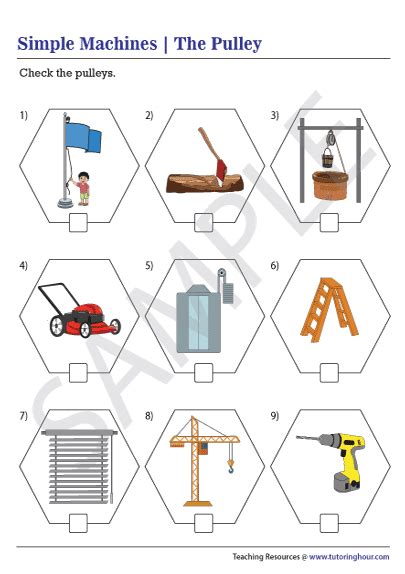 Simple Machines | The Pulley

Check the pulleys.

1)

2)

3)

4)

5)

6)

7)

8)

9)

SAMPLE

Teaching Resources @ www.tutoringhour.com