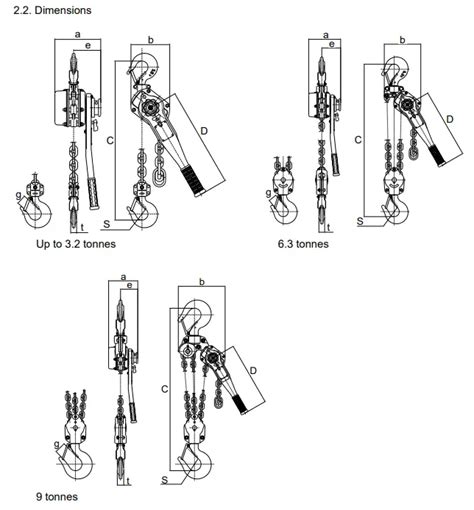 2.2. Dimensions

a
e
b
C
D
g
S
t
Up to 3.2 tonnes

a
e
b
C
D
g
S
t
6.3 tonnes

a
e
b
C
D
g
S
t
9 tonnes