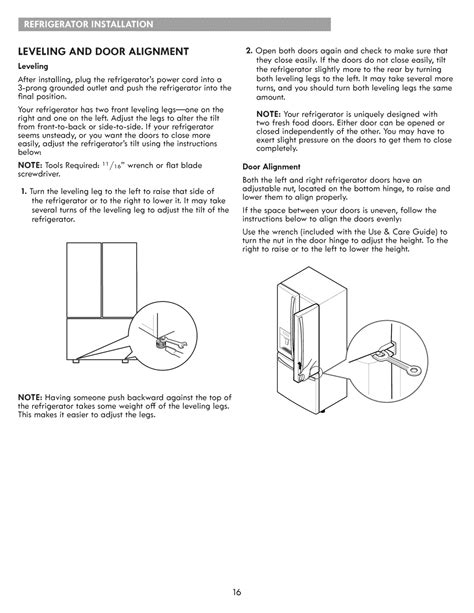 REFRIGERATOR INSTALLATION

LEVELING AND DOOR ALIGNMENT

Leveling

After installing, plug the refrigerator's power cord into a 3-prong grounded outlet and push the refrigerator into the final position.

Your refrigerator has two front leveling legs—one on the right and one on the left. Adjust the legs to alter the tilt from front-to-back or side-to-side. If your refrigerator seems unsteady, or you want the doors to close more easily, adjust the refrigerator's tilt using the instructions below:

NOTE: Tools Required: $^{11}/_{16}$" wrench or flat blade screwdriver.

1. Turn the leveling leg to the left to raise that side of the refrigerator or to the right to lower it. It may take several turns of the leveling leg to adjust the tilt of the refrigerator.

NOTE: Having someone push backward against the top of the refrigerator takes some weight off of the leveling legs. This makes it easier to adjust the legs.

2. Open both doors again and check to make sure that they close easily. If the doors do not close easily, tilt the refrigerator slightly more to the rear by turning both leveling legs to the left. It may take several more turns, and you should turn both leveling legs the same amount.

NOTE: Your refrigerator is uniquely designed with two fresh food doors. Either door can be opened or closed independently of the other. You may have to exert slight pressure on the doors to get them to close completely.

Door Alignment

Both the left and right refrigerator doors have an adjustable nut, located on the bottom hinge, to raise and lower them to align properly.

If the space between your doors is uneven, follow the instructions below to align the doors evenly:

Use the wrench (included with the Use & Care Guide) to turn the nut in the door hinge to adjust the height. To the right to raise or to the left to lower the height.

16