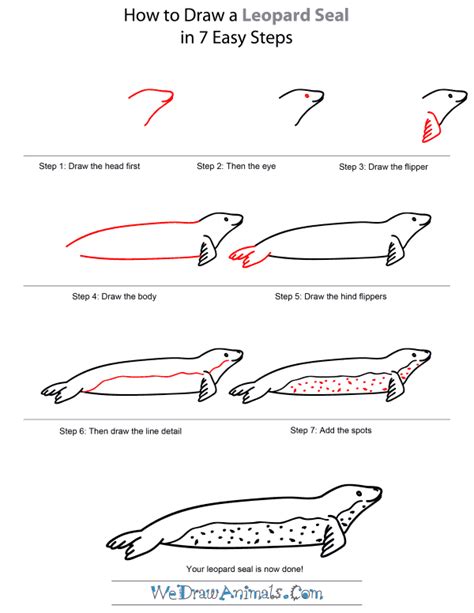 How to Draw a Leopard Seal
in 7 Easy Steps

Step 1: Draw the head first

Step 2: Then the eye

Step 3: Draw the flipper

Step 4: Draw the body

Step 5: Draw the hind flippers

Step 6: Then draw the line detail

Step 7: Add the spots

Your leopard seal is now done!

WeDrawAnimals.Com