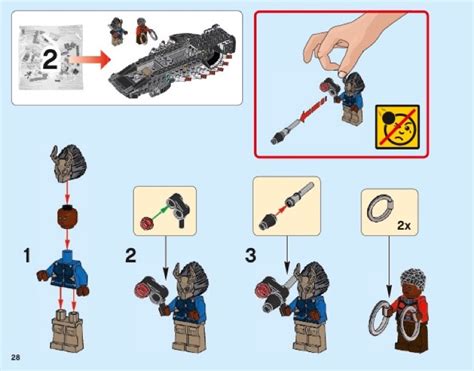 2

1

2

3

2x

28