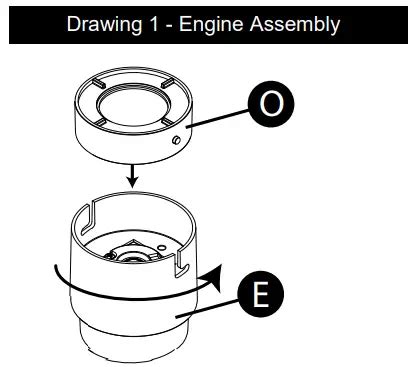 Drawing 1 - Engine Assembly

O

E