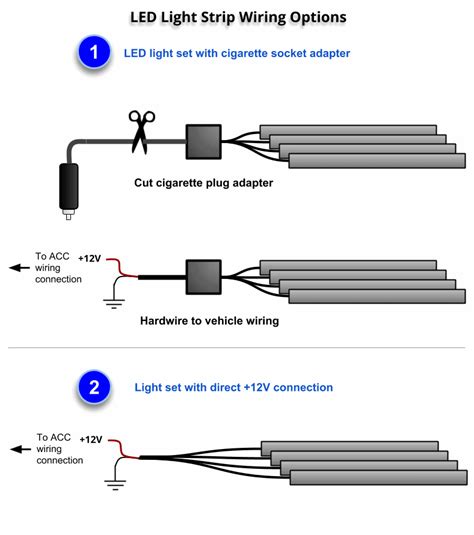 LED Light Strip Wiring Options

1

LED light set with cigarette socket adapter

Cut cigarette plug adapter

To ACC wiring connection

+12V

Hardwire to vehicle wiring

2

Light set with direct +12V connection

To ACC wiring connection

+12V