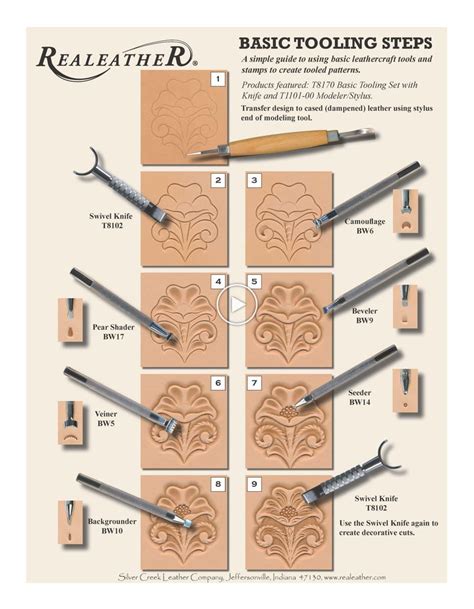 REALEATHER®

BASIC TOOLING STEPS

A simple guide to using basic leathercraft tools and stamps to create tooled patterns.

Products featured: T8170 Basic Tooling Set with Knife and T1101-00 Modeler/Stylus.

Transfer design to cased (dampened) leather using stylus end of modeling tool.

1

2

Swivel Knife T8102

3

Camouflage BW6

4

Pear Shader BW17

5

Beveler BW9

6

Veiner BW5

7

Seeder BW14

8

Backgrounder BW10

9

Swivel Knife T8102

Use the Swivel Knife again to create decorative cuts.

Silver Creek Leather Company, Jeffersonville, Indiana 47130, www.realeather.com