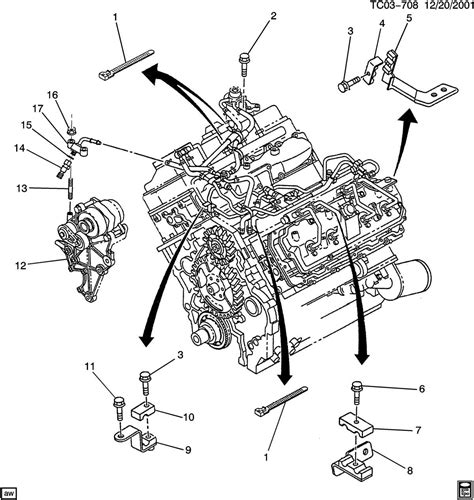 TC03-708 12/20/2001

1
2
3
4
5
16
17
15
14
13
12
11
3
10
9
1
6
7
8

aw