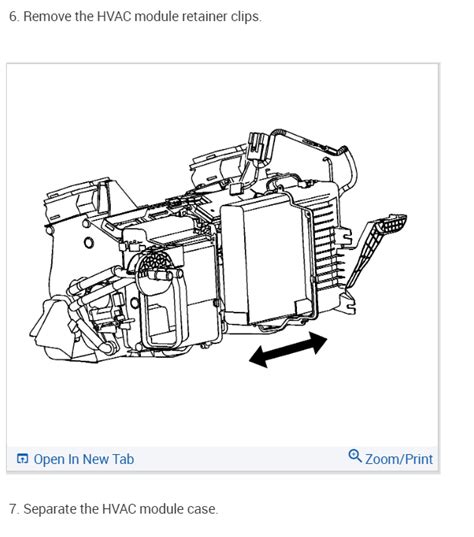 6. Remove the HVAC module retainer clips.

Open In New Tab

Zoom/Print

7. Separate the HVAC module case.