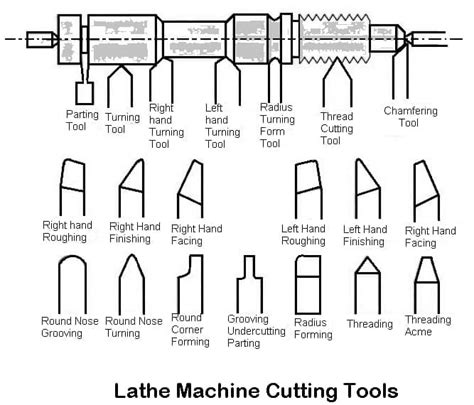 Parting Tool

Turning Tool

Right hand Turning Tool

Left hand Turning Tool

Radius Turning Form Tool

Thread Cutting Tool

Chamfering Tool

Right hand Roughing

Right Hand Finishing

Right Hand Facing

Left Hand Roughing

Left Hand Finishing

Right Hand Facing

Round Nose Grooving

Round Nose Turning

Round Corner Forming

Grooving Undercutting Parting

Radius Forming

Threading

Threading Acme

Lathe Machine Cutting Tools