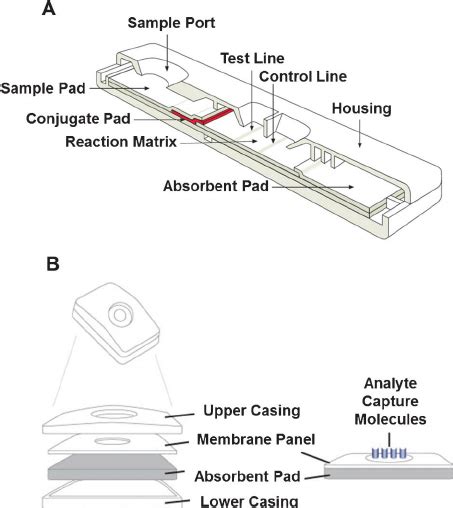 A

Sample Port

Test Line

Control Line

Sample Pad

Housing

Conjugate Pad

Reaction Matrix

Absorbent Pad

B

Analyte Capture Molecules

Upper Casing

Membrane Panel

Absorbent Pad

Lower Casing