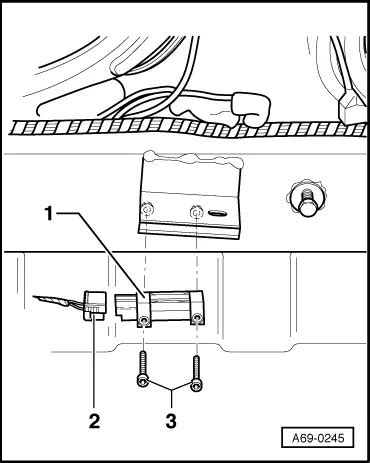 1
2
3
A69-0245