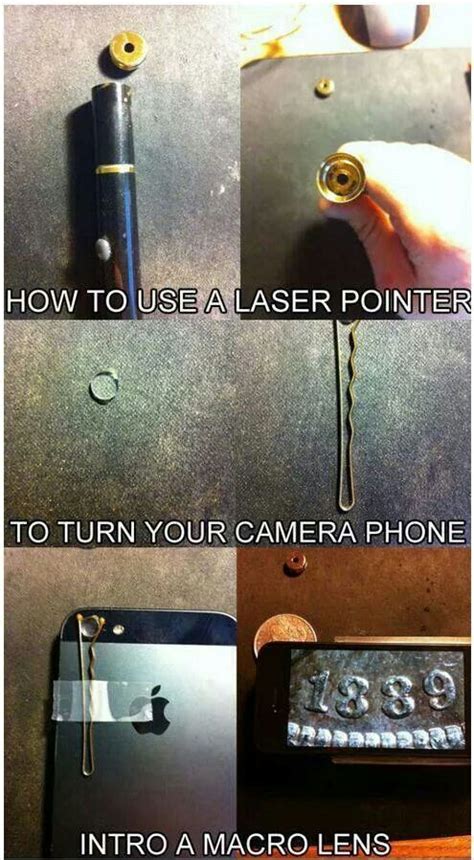 HOW TO USE A LASER POINTER

TO TURN YOUR CAMERA PHONE

1889

INTRO A MACRO LENS