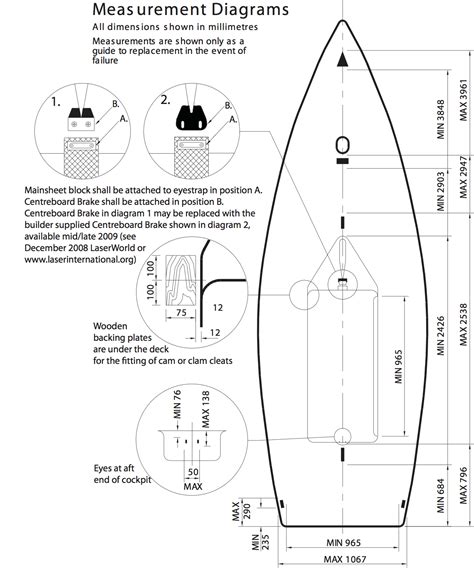 Measurement Diagrams
All dimensions shown in millimetres
Measurements are shown only as a guide to replacement in the event of failure

1.
B.
A.

2.
B.
A.

Mainsheet block shall be attached to eyestrap in position A. Centreboard Brake shall be attached in position B. Centreboard Brake in diagram 1 may be replaced with the builder supplied Centreboard Brake shown in diagram 2, available mid/late 2009 (see December 2008 LaserWorld or www.laserinternational.org)

100
100
75
12
12

Wooden backing plates are under the deck for the fitting of cam or clam cleats

MIN 76
MAX 138
50
MAX

Eyes at aft end of cockpit

MIN 3848
MAX 3961
MIN 2903
MAX 2947
MIN 2426
MAX 2538
MIN 965
MIN 684
MAX 796
MAX 290
MIN 235
MIN 965
MAX 1067