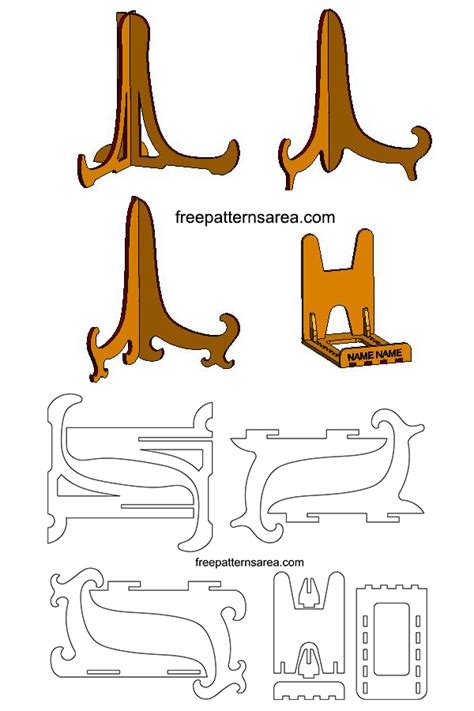 freepatternsarea.com

NAME NAME

freepatternsarea.com