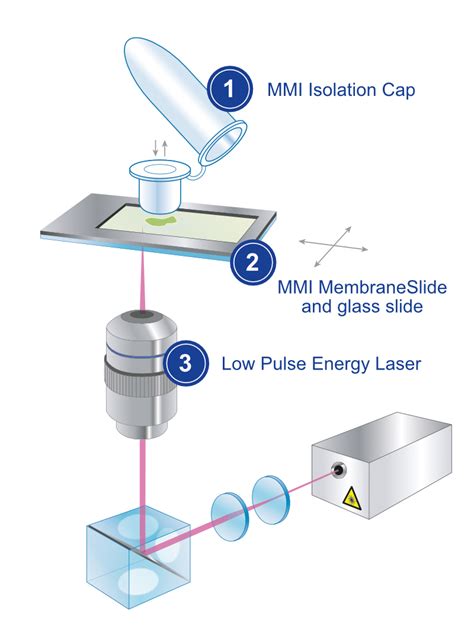 1 MMI Isolation Cap

2 MMI MembraneSlide and glass slide

3 Low Pulse Energy Laser