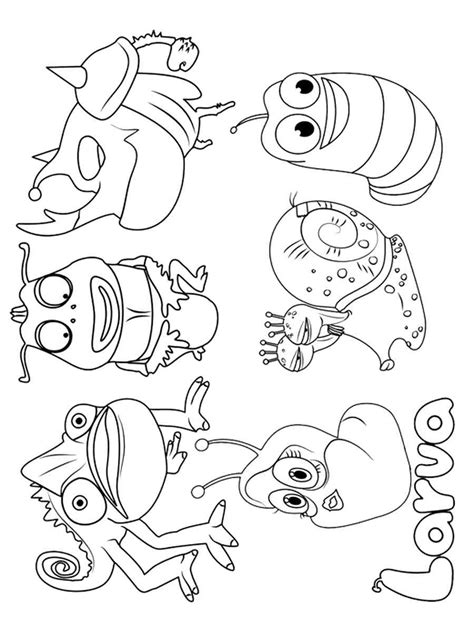 Larva