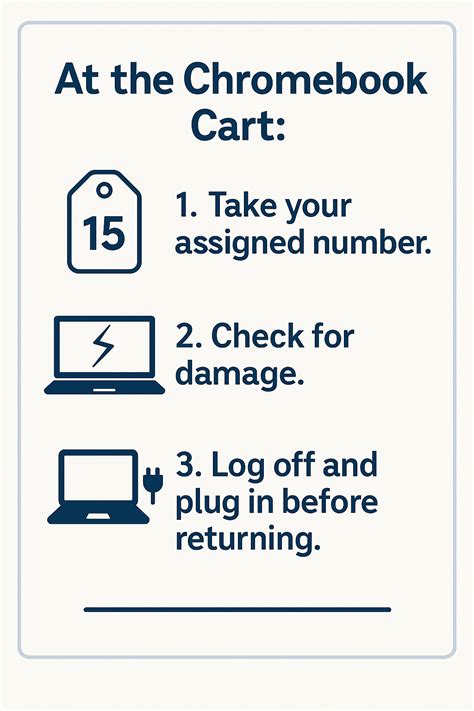 At the Chromebook Cart:

15

1. Take your assigned number.

2. Check for damage.

3. Log off and plug in before returning.