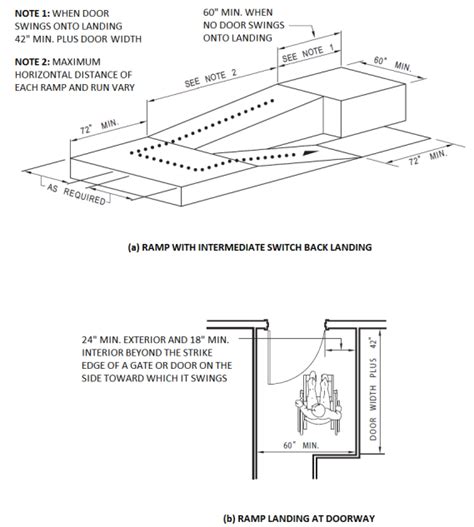 NOTE 1: WHEN DOOR SWINGS ONTO LANDING 42" MIN. PLUS DOOR WIDTH

NOTE 2: MAXIMUM HORIZONTAL DISTANCE OF EACH RAMP AND RUN VARY

60" MIN. WHEN NO DOOR SWINGS ONTO LANDING

SEE NOTE 1

60" MIN.

SEE NOTE 2

72" MIN.

72" MIN.

AS REQUIRED

(a) RAMP WITH INTERMEDIATE SWITCH BACK LANDING

24" MIN. EXTERIOR AND 18" MIN. INTERIOR BEYOND THE STRIKE EDGE OF A GATE OR DOOR ON THE SIDE TOWARD WHICH IT SWINGS

DOOR WIDTH PLUS 42"

60" MIN.

(b) RAMP LANDING AT DOORWAY