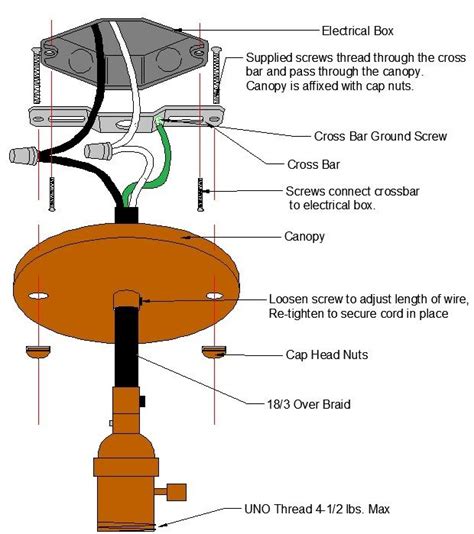 Electrical Box

Supplied screws thread through the cross bar and pass through the canopy. Canopy is affixed with cap nuts.

Cross Bar Ground Screw

Cross Bar

Screws connect crossbar to electrical box.

Canopy

Loosen screw to adjust length of wire, Re-tighten to secure cord in place

Cap Head Nuts

18/3 Over Braid

UNO Thread 4-1/2 lbs. Max