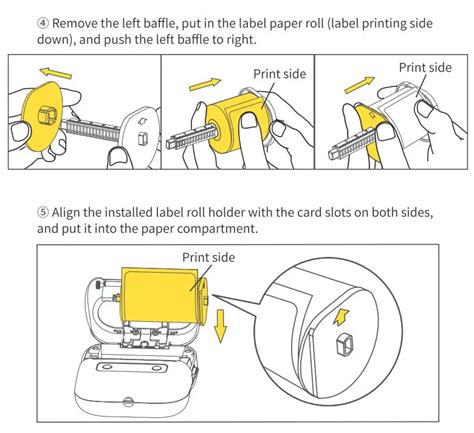 ④ Remove the left baffle, put in the label paper roll (label printing side down), and push the left baffle to right.

Print side

Print side

⑤ Align the installed label roll holder with the card slots on both sides, and put it into the paper compartment.

Print side