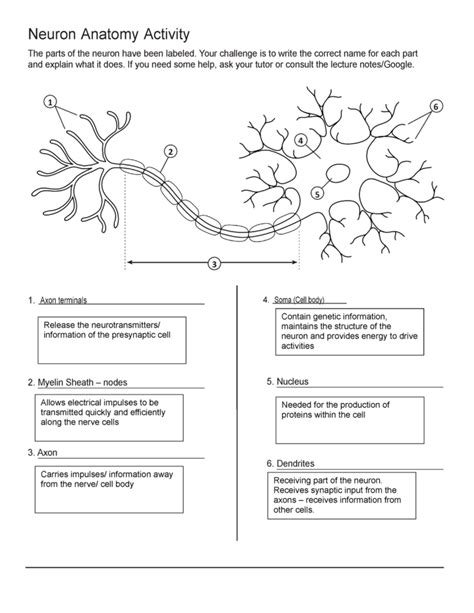 Neuron Anatomy Activity

The parts of the neuron have been labeled. Your challenge is to write the correct name for each part and explain what it does. If you need some help, ask your tutor or consult the lecture notes/Google.

1

2

3

4

5

6

1. Axon terminals

Release the neurotransmitters/ information of the presynaptic cell

2. Myelin Sheath – nodes

Allows electrical impulses to be transmitted quickly and efficiently along the nerve cells

3. Axon

Carries impulses/ information away from the nerve/ cell body

4. Soma (Cell body)

Contain genetic information, maintains the structure of the neuron and provides energy to drive activities

5. Nucleus

Needed for the production of proteins within the cell

6. Dendrites

Receiving part of the neuron. Receives synaptic input from the axons – receives information from other cells.