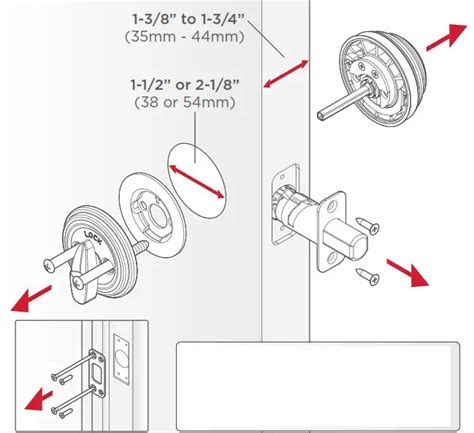 1-3/8" to 1-3/4"
(35mm - 44mm)

1-1/2" or 2-1/8"
(38 or 54mm)

LOCK