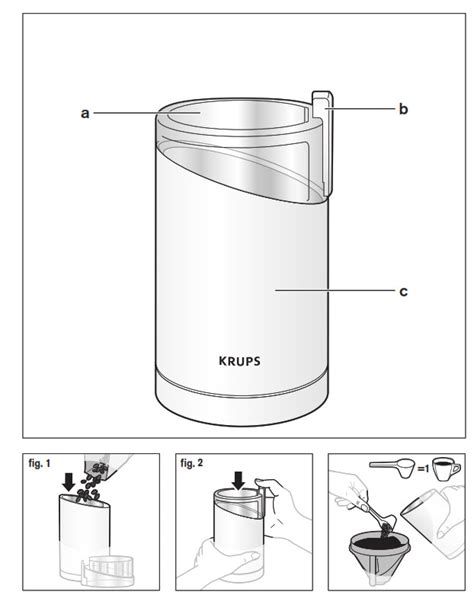 a
b
c
KRUPS

fig. 1

fig. 2

=1