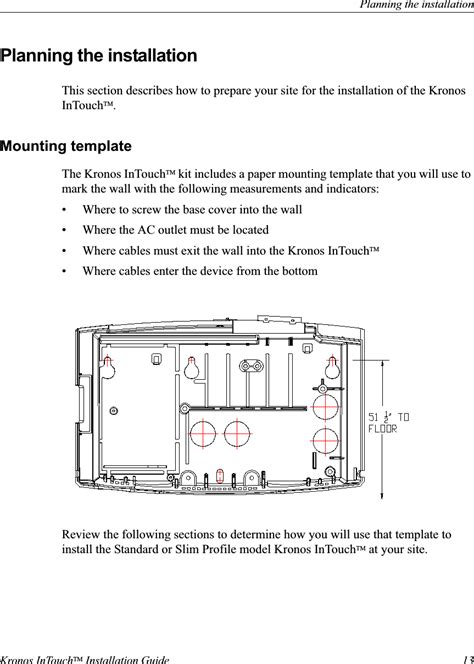 Planning the installation

Planning the installation

This section describes how to prepare your site for the installation of the Kronos InTouch™.

Mounting template

The Kronos InTouch™ kit includes a paper mounting template that you will use to mark the wall with the following measurements and indicators:

• Where to screw the base cover into the wall
• Where the AC outlet must be located
• Where cables must exit the wall into the Kronos InTouch™
• Where cables enter the device from the bottom

51 $\frac{1}{2}$" TO FLOOR

Review the following sections to determine how you will use that template to install the Standard or Slim Profile model Kronos InTouch™ at your site.

Kronos InTouch™ Installation Guide 13