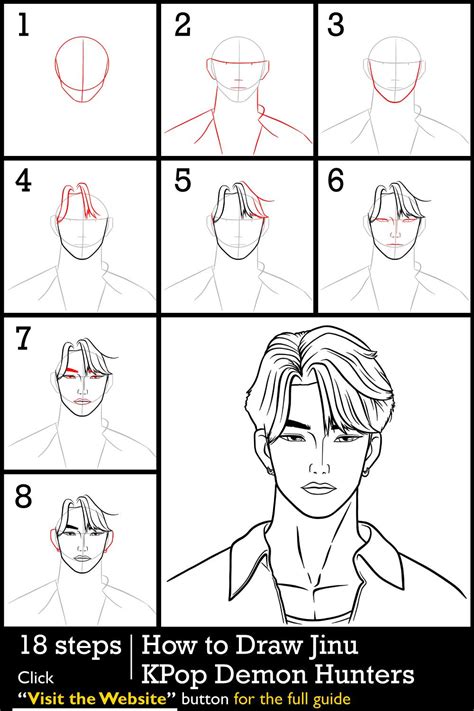 1

2

3

4

5

6

7

8

18 steps

Click

How to Draw Jinu
KPop Demon Hunters

"Visit the Website" button for the full guide