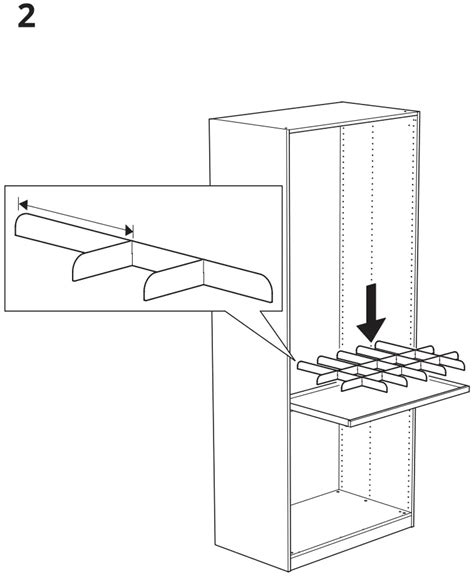 2