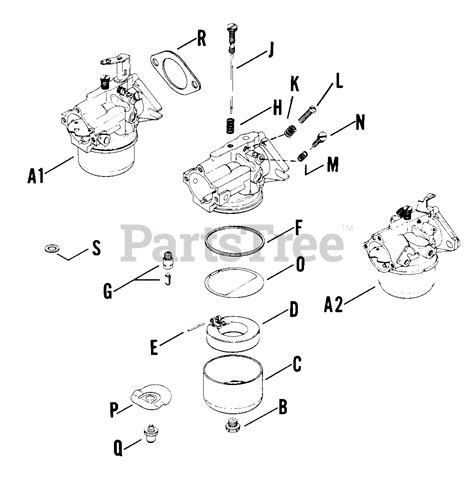 R
J
K
L
H
N
M
A1
PartsTree™
F
S
O
G
A2
D
E
C
P
B
Q