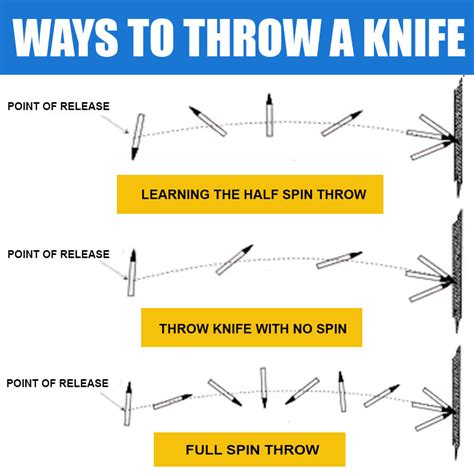 WAYS TO THROW A KNIFE

POINT OF RELEASE

LEARNING THE HALF SPIN THROW

POINT OF RELEASE

THROW KNIFE WITH NO SPIN

POINT OF RELEASE

FULL SPIN THROW