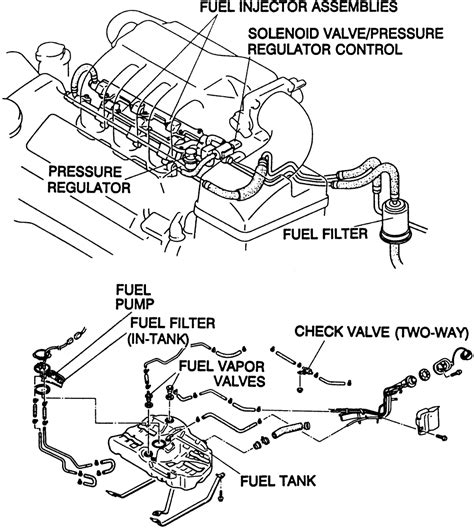 FUEL INJECTOR ASSEMBLIES
SOLENOID VALVE/PRESSURE REGULATOR CONTROL
PRESSURE REGULATOR
FUEL FILTER
FUEL PUMP
FUEL FILTER (IN-TANK)
CHECK VALVE (TWO-WAY)
FUEL VAPOR VALVES
FUEL TANK