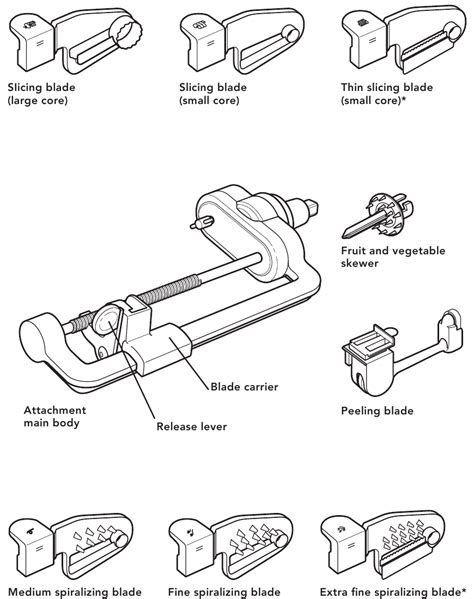 Slicing blade (large core)

Slicing blade (small core)

Thin slicing blade (small core)*

Fruit and vegetable skewer

Blade carrier

Attachment main body

Release lever

Peeling blade

Medium spiralizing blade

Fine spiralizing blade

Extra fine spiralizing blade*