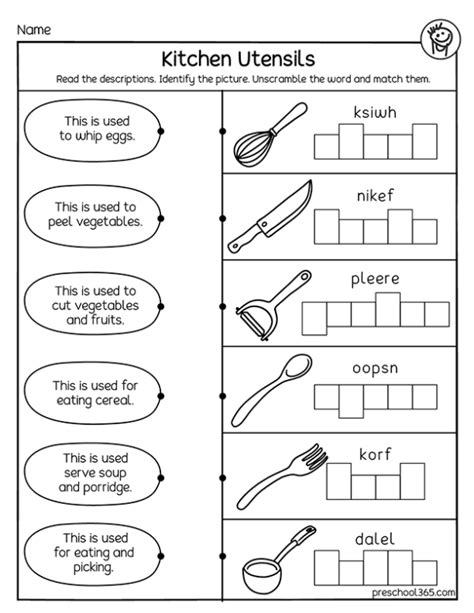 Name

Kitchen Utensils

Read the descriptions. Identify the picture. Unscramble the word and match them.

This is used to whip eggs.

This is used to peel vegetables.

This is used to cut vegetables and fruits.

This is used for eating cereal.

This is used serve soup and porridge.

This is used for eating and picking.

ksiwh

nikef

pleere

oopsn

korf

dalel

preschool365.com