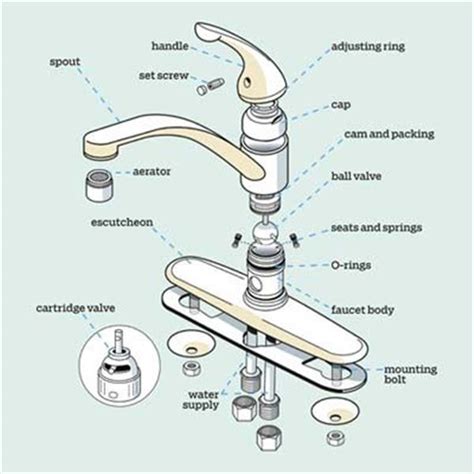 handle
adjusting ring
spout
set screw
cap
cam and packing
aerator
ball valve
escutcheon
seats and springs
O-rings
cartridge valve
faucet body
mounting bolt
water supply